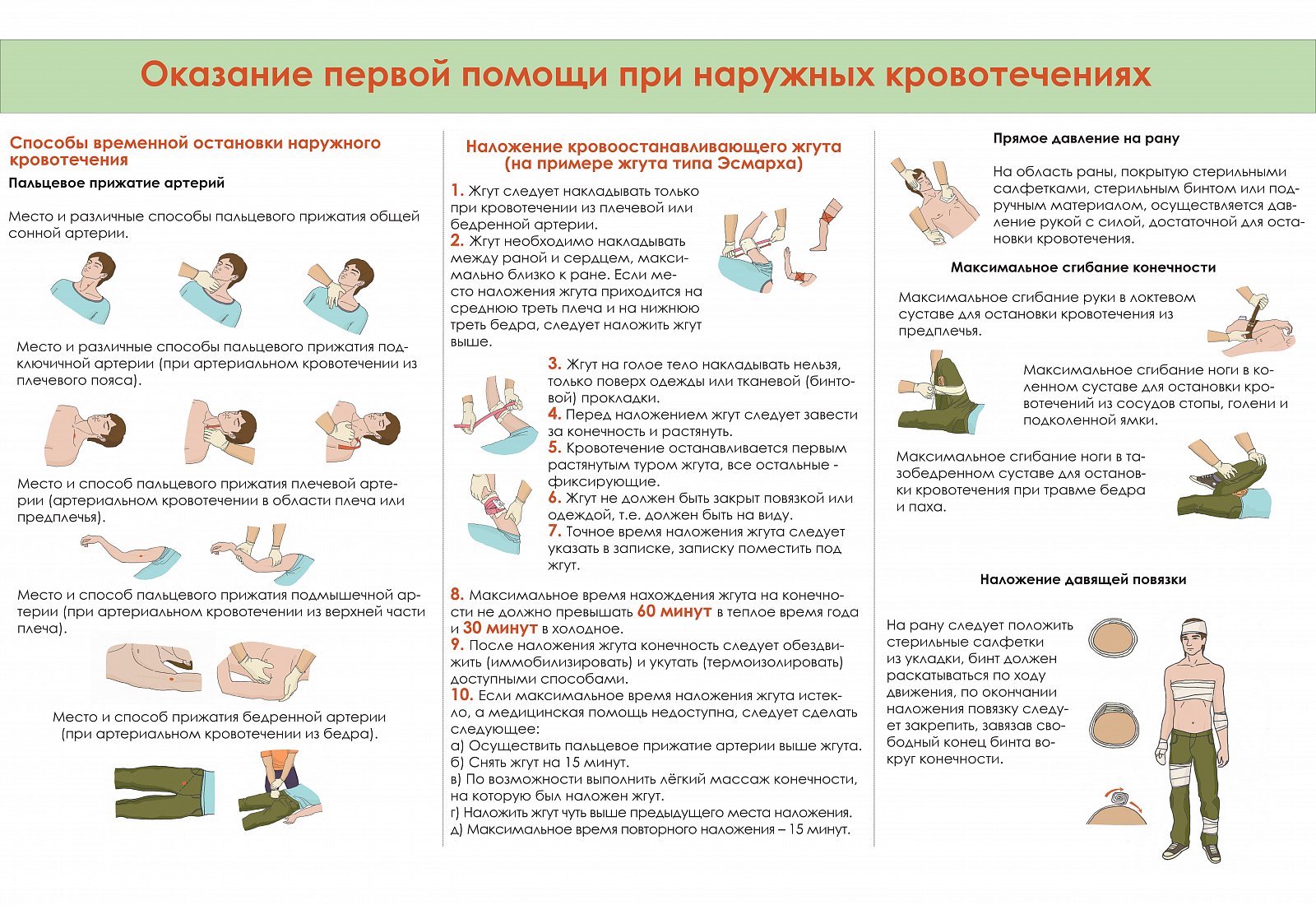 Оказание первой помощи при наружных кровотечениях

Способы временной остановки наружного кровотечения

Пальцевое прижатие артерий

Место и различные способы пальцевого прижатия общей сонной артерии.

Место и различные способы пальцевого прижатия подключичной артерии (при артериальном кровотечении из плечевого пояса).

Место и способ пальцевого прижатия плечевой артерии (артериальном кровотечении в области плеча или предплечья).

Место и способ пальцевого прижатия подмышечной артерии (при артериальном кровотечении из верхней части плеча).

Место и способ прижатия бедренной артерии (при артериальном кровотечении из бедра).

Наложение кровоостанавливающего жгута (на примере жгута типа Эсмарха)

1. Жгут следует накладывать только при кровотечении из плечевой или бедренной артерии.
2. Жгут необходимо накладывать между раной и сердцем, максимально близко к ране. Если место наложения жгута приходится на среднюю треть плеча и на нижнюю треть бедра, следует наложить жгут выше.

3. Жгут на голое тело накладывать нельзя, только поверх одежды или тканевой (бинтовой) прокладки.
4. Перед наложением жгут следует завести за конечность и растянуть.
5. Кровотечение останавливается первым растянутым туром жгута, все остальные - фиксирующие.
6. Жгут не должен быть закрыт повязкой или одеждой, т.е. должен быть на виду.
7. Точное время наложения жгута следует указать в записке, записку поместить под жгут.

8. Максимальное время нахождения жгута на конечности не должно превышать 60 минут в теплое время года и 30 минут в холодное.
9. После наложения жгута конечность следует обездвижить (иммобилизировать) и укутать (термоизолировать) доступными способами.
10. Если максимальное время наложения жгута истекло, а медицинская помощь недоступна, следует сделать следующее:
а) Осуществить пальцевое прижатие артерии выше жгута.
б) Снять жгут на 15 минут.
в) По возможности выполнить лёгкий массаж конечности, на которую был наложен жгут.
г) Наложить жгут чуть выше предыдущего места наложения.
д) Максимальное время повторного наложения – 15 минут.

Прямое давление на рану

На область раны, покрытую стерильными салфетками, стерильным бинтом или подручным материалом, осуществляется давление рукой с силой, достаточной для остановки кровотечения.

Максимальное сгибание конечности

Максимальное сгибание руки в локтевом суставе для остановки кровотечения из предплечья.

Максимальное сгибание ноги в коленном суставе для остановки кровотечений из сосудов стопы, голени и подколенной ямки.

Максимальное сгибание ноги в тазобедренном суставе для остановки кровотечения при травме бедра и паха.

Наложение давящей повязки

На рану следует положить стерильные салфетки из укладки, бинт должен раскатываться по ходу движения, по окончании наложения повязку следует закрепить, завязав свободный конец бинта вокруг конечности.