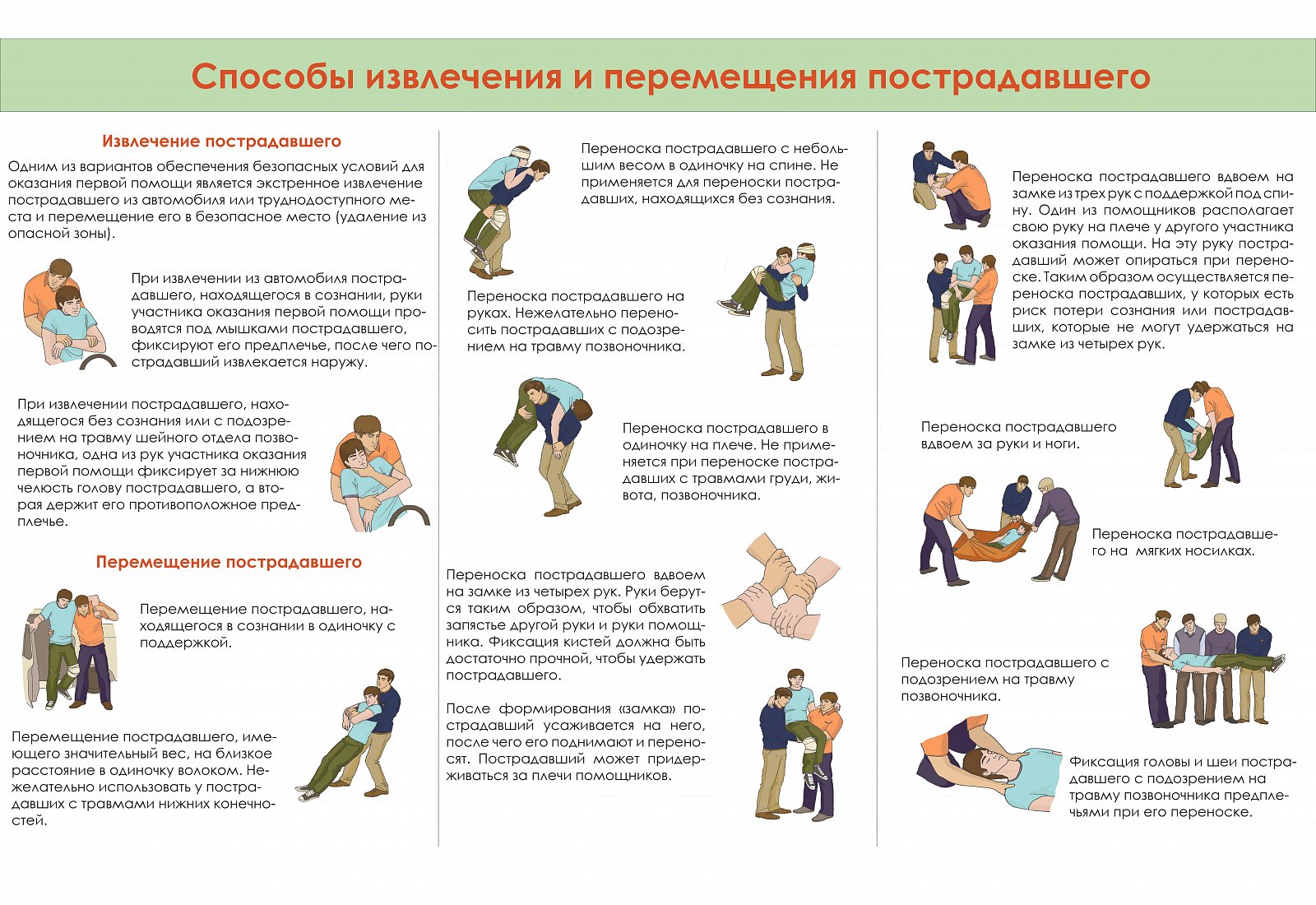 Способы извлечения и перемещения пострадавшего

Извлечение пострадавшего

Одним из вариантов обеспечения безопасных условий для оказания первой помощи является экстренное извлечение пострадавшего из автомобиля или труднодоступного места и перемещение его в безопасное место (удаление из опасной зоны).

При извлечении из автомобиля пострадавшего, находящегося в сознании, руки участника оказания первой помощи проводятся под мышками пострадавшего, фиксируют его предплечье, после чего пострадавший извлекается наружу.

При извлечении пострадавшего, находящегося без сознания или с подозрением на травму шейного отдела позвоночника, одна из рук участника оказания первой помощи фиксирует за нижнюю челюсть голову пострадавшего, а вторая держит его противоположное предплечье.

Перемещение пострадавшего

Перемещение пострадавшего, находящегося в сознании в одиночку с поддержкой.

Перемещение пострадавшего, имеющего значительный вес, на близкое расстояние в одиночку волоком. Нежелательно использовать у пострадавших с травмами нижних конечностей.

Переноска пострадавшего с небольшим весом в одиночку на спине. Не применяется для переноски пострадавших, находящихся без сознания.

Переноска пострадавшего на руках. Нежелательно переносить пострадавших с подозрением на травму позвоночника.

Переноска пострадавшего в одиночку на плече. Не применяется при переноске пострадавших с травмами груди, живота, позвоночника.

Переноска пострадавшего вдвоем на замке из четырех рук. Руки берутся таким образом, чтобы обхватить запястье другой руки и руки помощника. Фиксация кистей должна быть достаточно прочной, чтобы удержать пострадавшего.

После формирования «замка» пострадавший усаживается на него, после чего его поднимают и переносят. Пострадавший может придерживаться за плечи помощников.

Переноска пострадавшего вдвоем на замке из трех рук с поддержкой под спину. Один из помощников располагает свою руку на плече у другого участника оказания помощи. На эту руку пострадавший может опираться при переноске. Таким образом осуществляется переноска пострадавших, у которых есть риск потери сознания или пострадавших, которые не могут удержаться на замке из четырех рук.

Переноска пострадавшего вдвоем за руки и ноги.

Переноска пострадавшего на мягких носилках.

Переноска пострадавшего с подозрением на травму позвоночника.

Фиксация головы и шеи пострадавшего с подозрением на травму позвоночника предплечьями при его переноске.